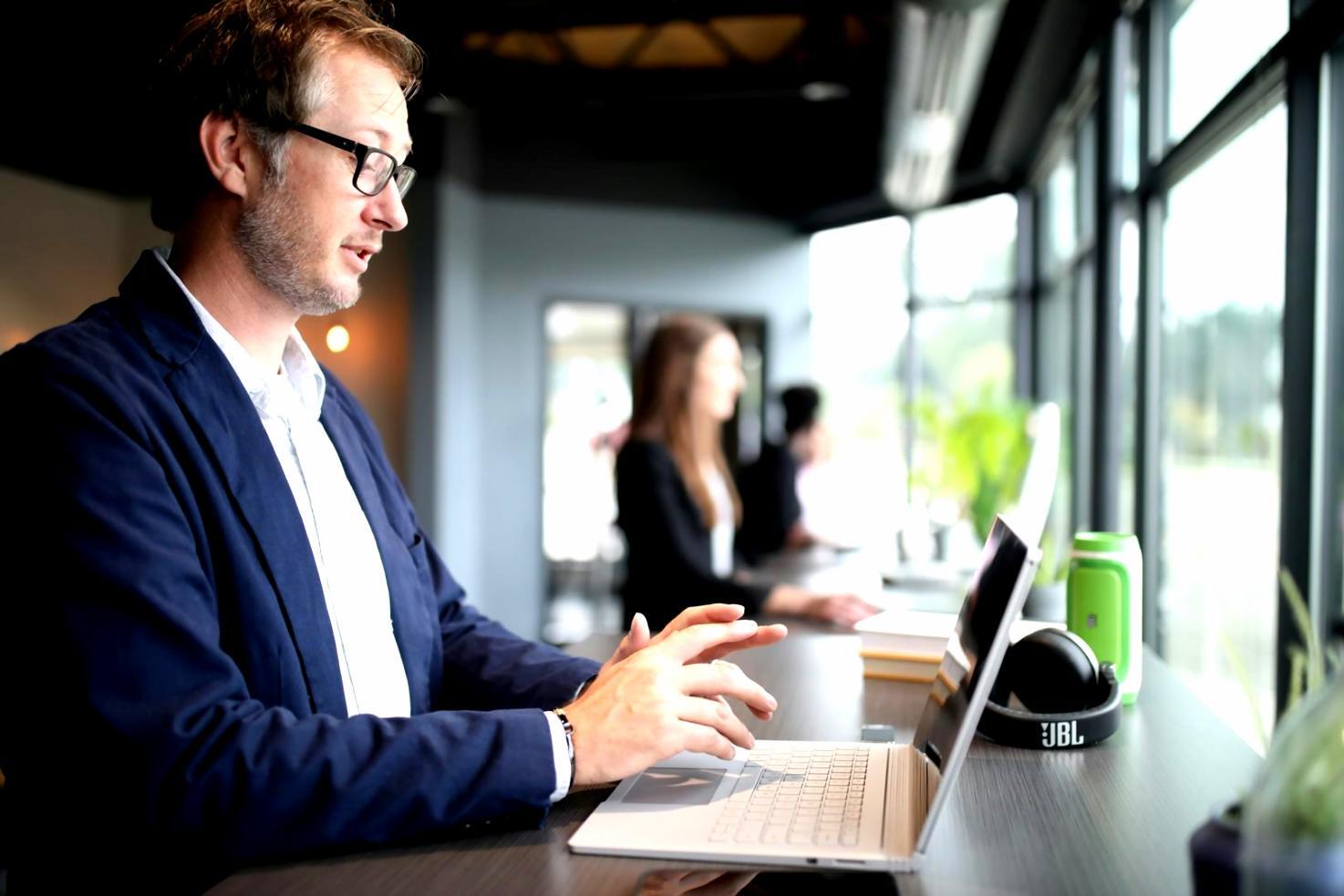 JBL