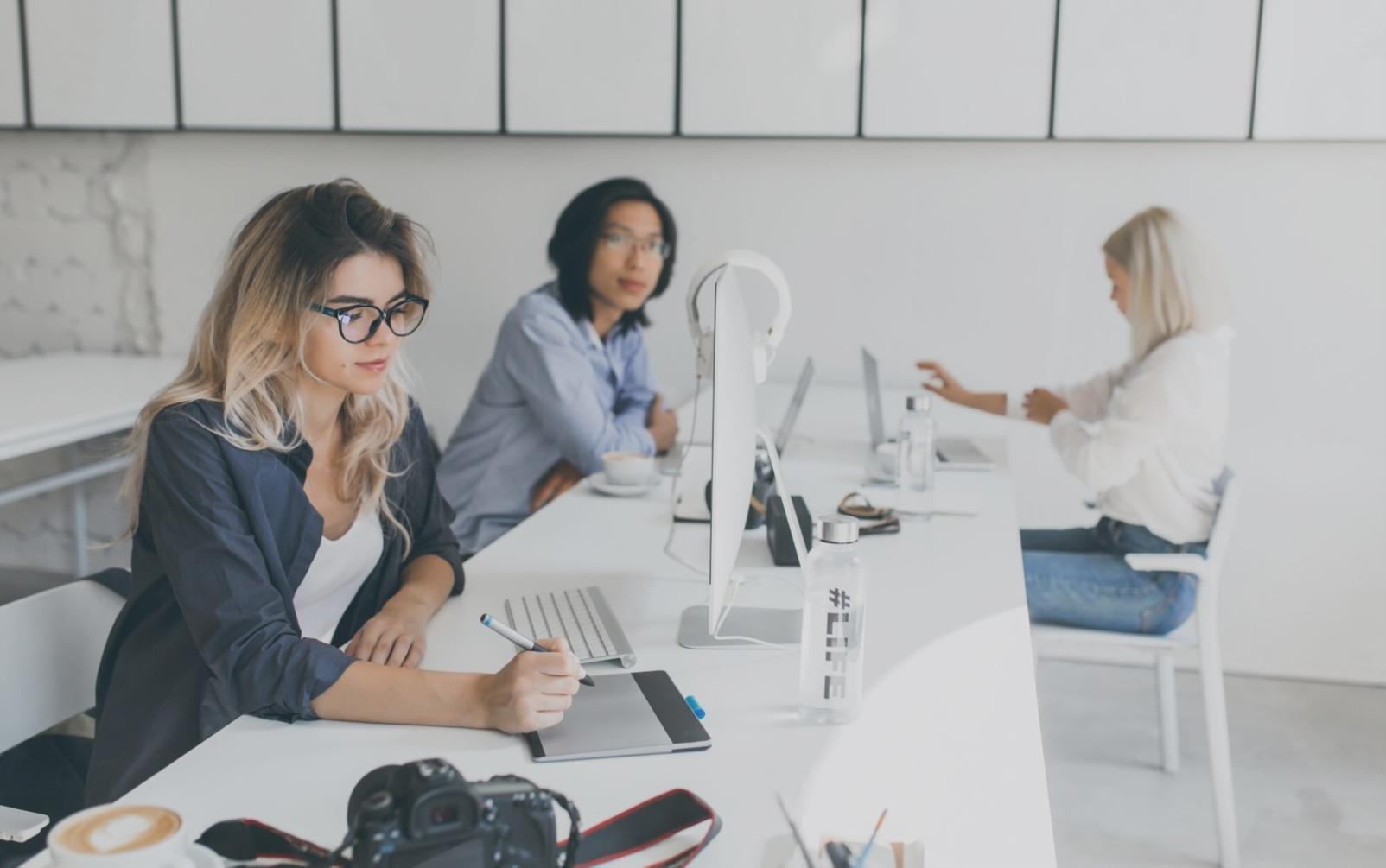 #LIFE